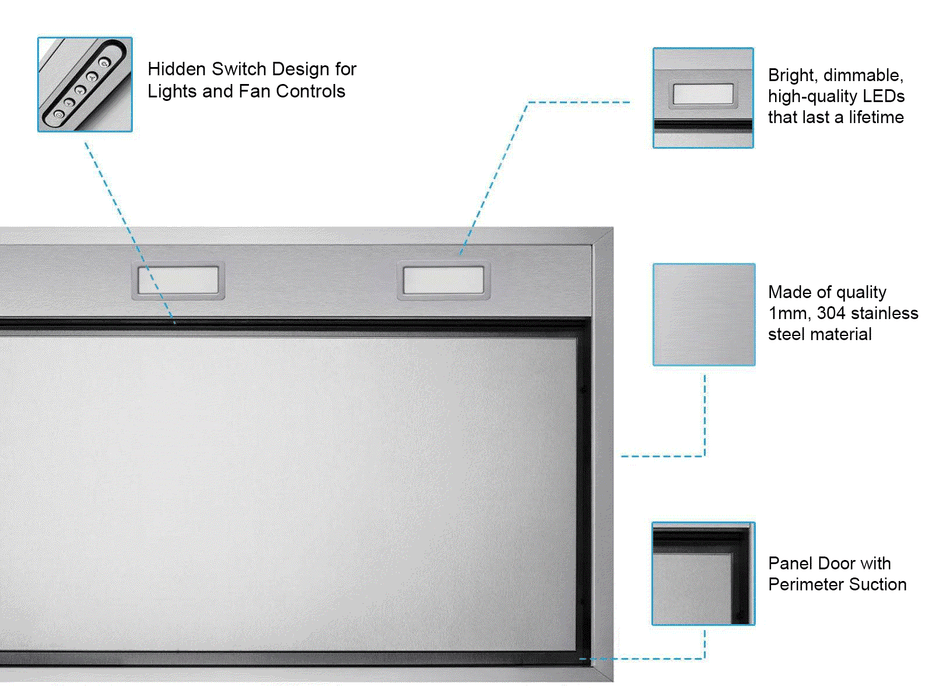 Hidden Switch Design for Lights and Fan Controls

Bright, dimmable, high-quality LEDs that last a lifetime

Made of quality 1mm, 304 stainless steel material

Panel Door with Perimeter Suction