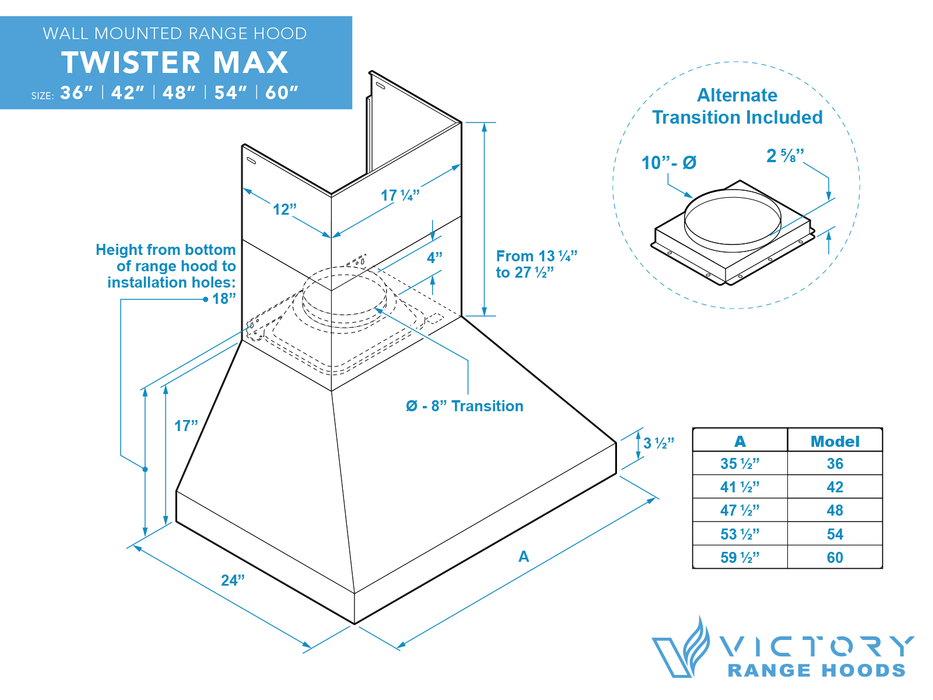 WALL MOUNTED RANGE HOOD
TWISTER MAX
SIZE: 36" | 42" | 48" | 54" | 60"

Alternate Transition Included
10"- Ø
2 ⅝"

12"
17 ¼"
4"
From 13 ¼" to 27 ½"

Height from bottom of range hood to installation holes: 18"

Ø - 8" Transition

17"
3 ½"
24"
A

| A | Model |
|---|---|
| 35 ½" | 36 |
| 41 ½" | 42 |
| 47 ½" | 48 |
| 53 ½" | 54 |
| 59 ½" | 60 |

VICTORY
RANGE HOODS