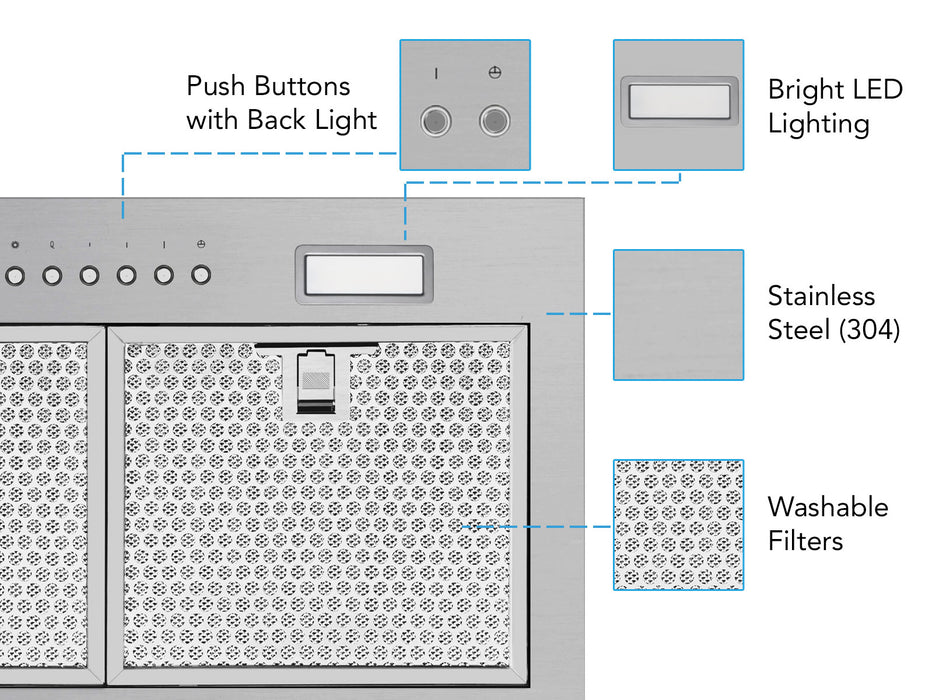 Push Buttons with Back Light

Bright LED Lighting

Stainless Steel (304)

Washable Filters