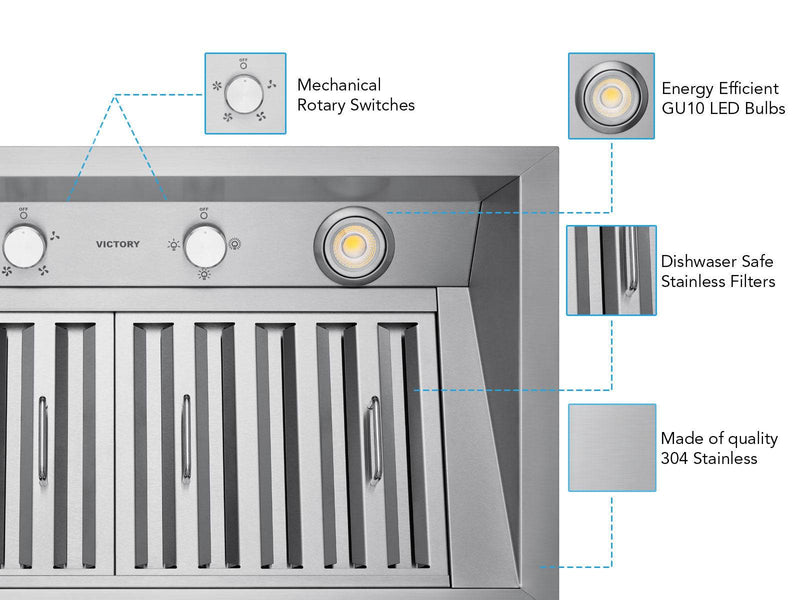 OFF

Mechanical Rotary Switches

Energy Efficient GU10 LED Bulbs

OFF

VICTORY

OFF

Dishwaser Safe Stainless Filters

Made of quality 304 Stainless