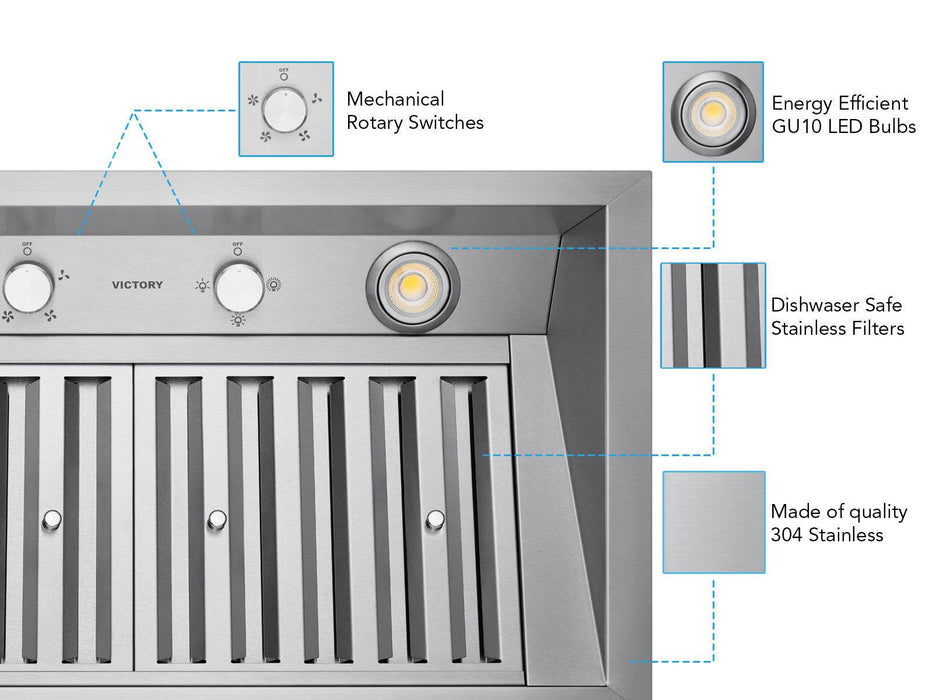 OFF

Mechanical Rotary Switches

Energy Efficient GU10 LED Bulbs

OFF

VICTORY

OFF

Dishwaser Safe Stainless Filters

Made of quality 304 Stainless