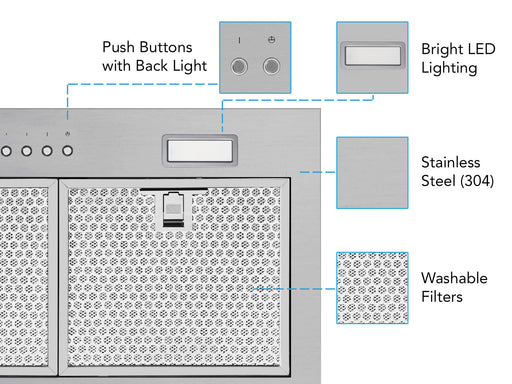 Push Buttons with Back Light

Bright LED Lighting

Stainless Steel (304)

Washable Filters